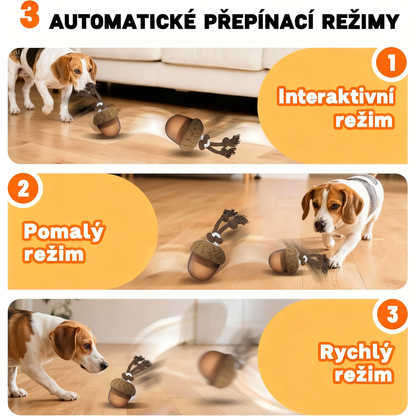 3 AUTOMATICKÉ PŘEPÍNACÍ REŽIMY

1
Interaktivní režim

2
Pomalý režim

3
Rychlý režim